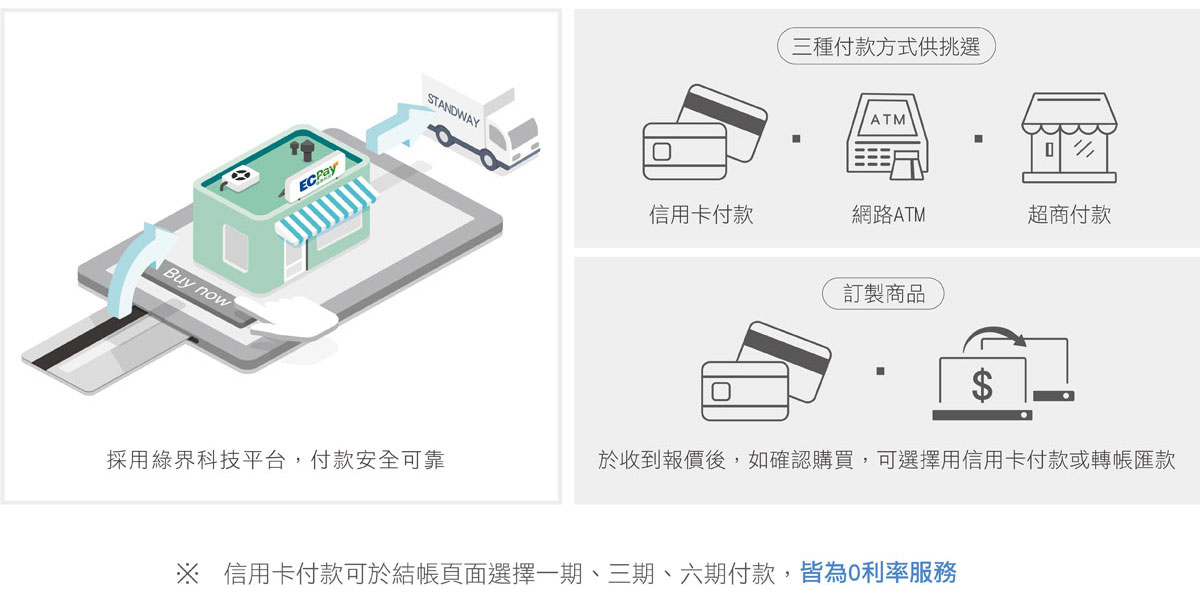 STANDWAY

ECPay

Buy now

採用綠界科技平台，付款安全可靠

三種付款方式供挑選

ATM

信用卡付款

網路ATM

超商付款

訂製商品

$

於收到報價後，如確認購買，可選擇用信用卡付款或轉帳匯款

※　信用卡付款可於結帳頁面選擇一期、三期、六期付款，皆為0利率服務